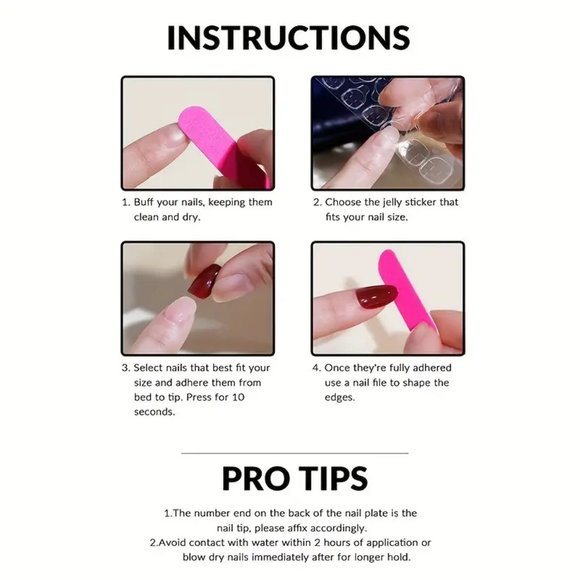 INSTRUCTIONS

1. Buff your nails, keeping them clean and dry.

2. Choose the jelly sticker that fits your nail size.

3. Select nails that best fit your size and adhere them from bed to tip. Press for 10 seconds.

4. Once they're fully adhered use a nail file to shape the edges.

PRO TIPS

1.The number end on the back of the nail plate is the nail tip, please affix accordingly.
2.Avoid contact with water within 2 hours of application or blow dry nails immediately after for longer hold.